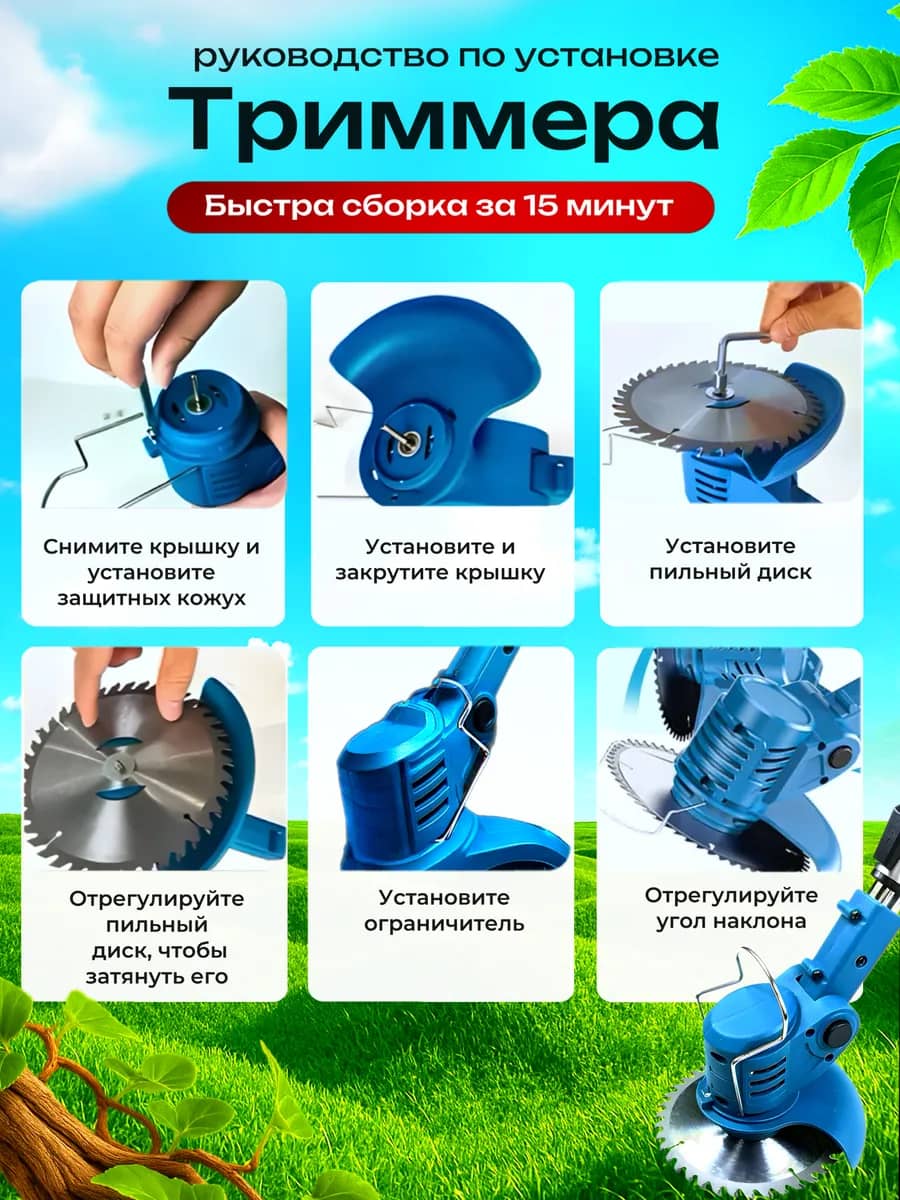 руководство по установке

Триммера

Быстра сборка за 15 минут

Снимите крышку и установите защитных кожух

Установите и закрутите крышку

Установите пильный диск

Отрегулируйте пильный диск, чтобы затянуть его

Установите ограничитель

Отрегулируйте угол наклона